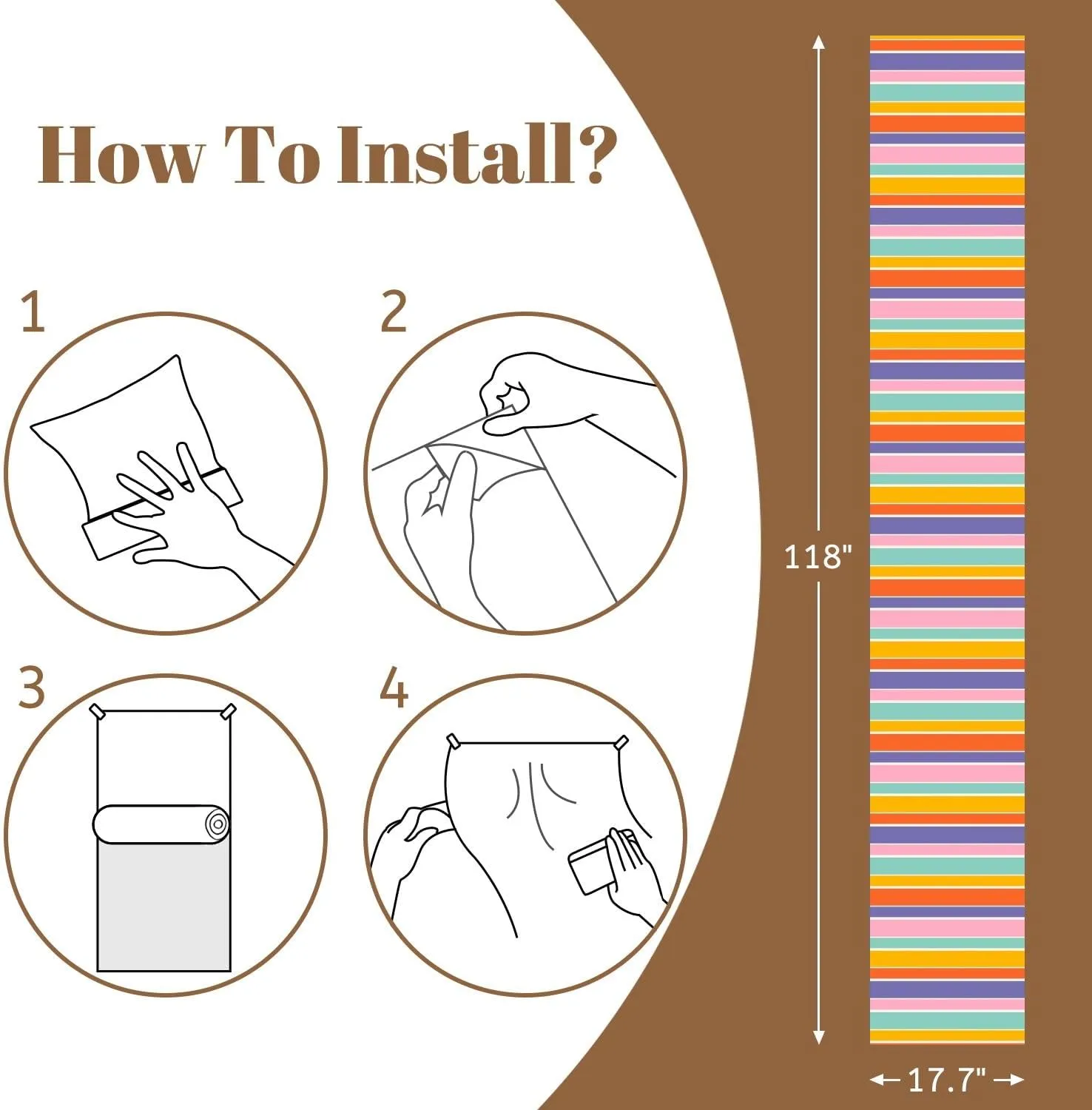 How To Install?

1

2

3

4

118"

17.7"