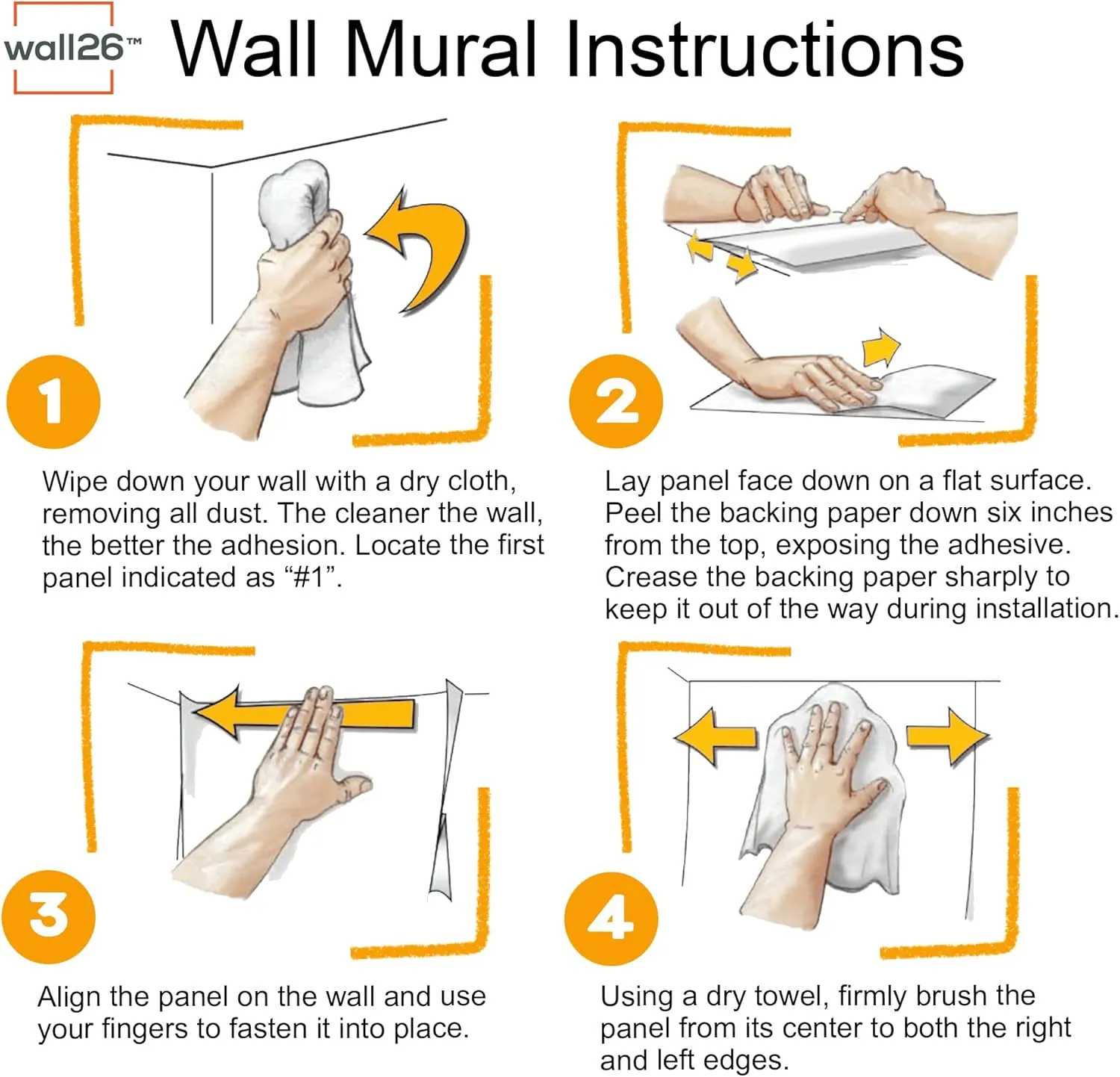 wall26™ Wall Mural Instructions

1

Wipe down your wall with a dry cloth, removing all dust. The cleaner the wall, the better the adhesion. Locate the first panel indicated as “#1”.

2

Lay panel face down on a flat surface. Peel the backing paper down six inches from the top, exposing the adhesive. Crease the backing paper sharply to keep it out of the way during installation.

3

Align the panel on the wall and use your fingers to fasten it into place.

4

Using a dry towel, firmly brush the panel from its center to both the right and left edges.